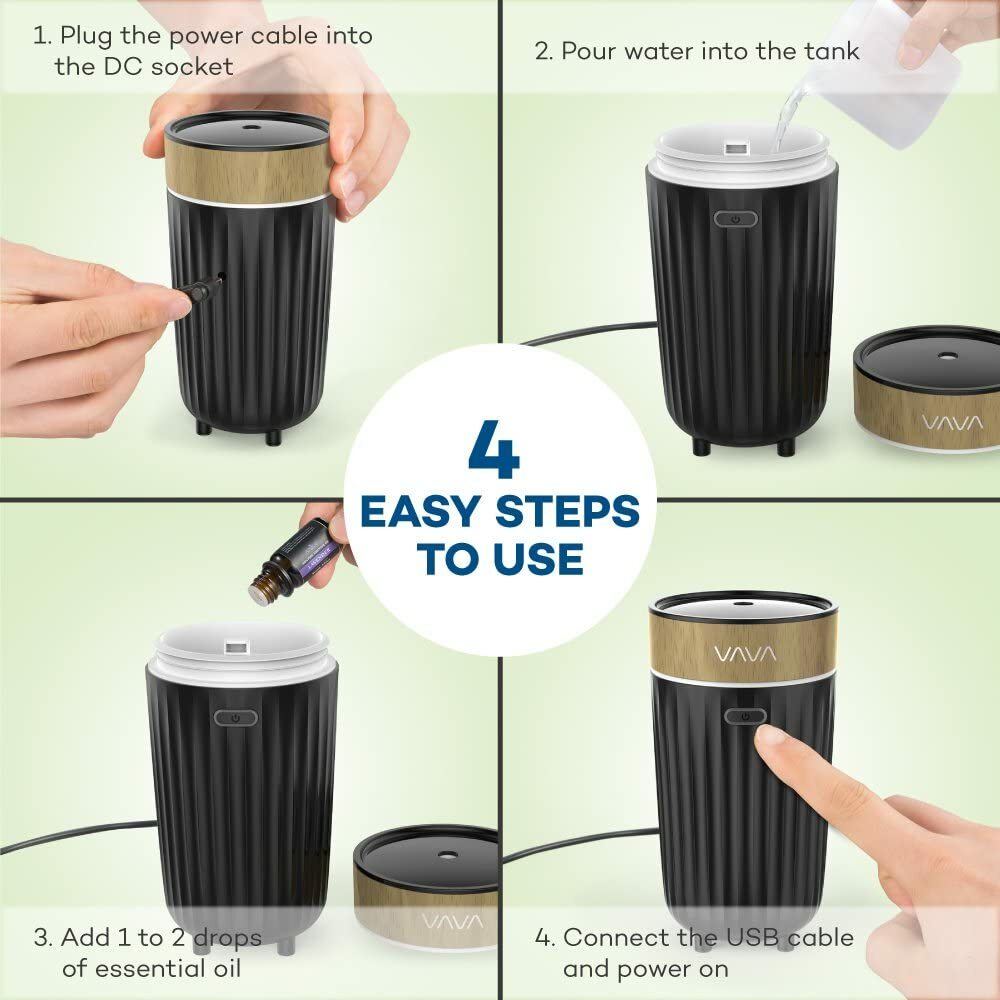 1. Plug the power cable into the DC socket

2. Pour water into the tank

VAVA

4
EASY STEPS
TO USE

VAVA

VAVA

3. Add 1 to 2 drops of essential oil

4. Connect the USB cable and power on