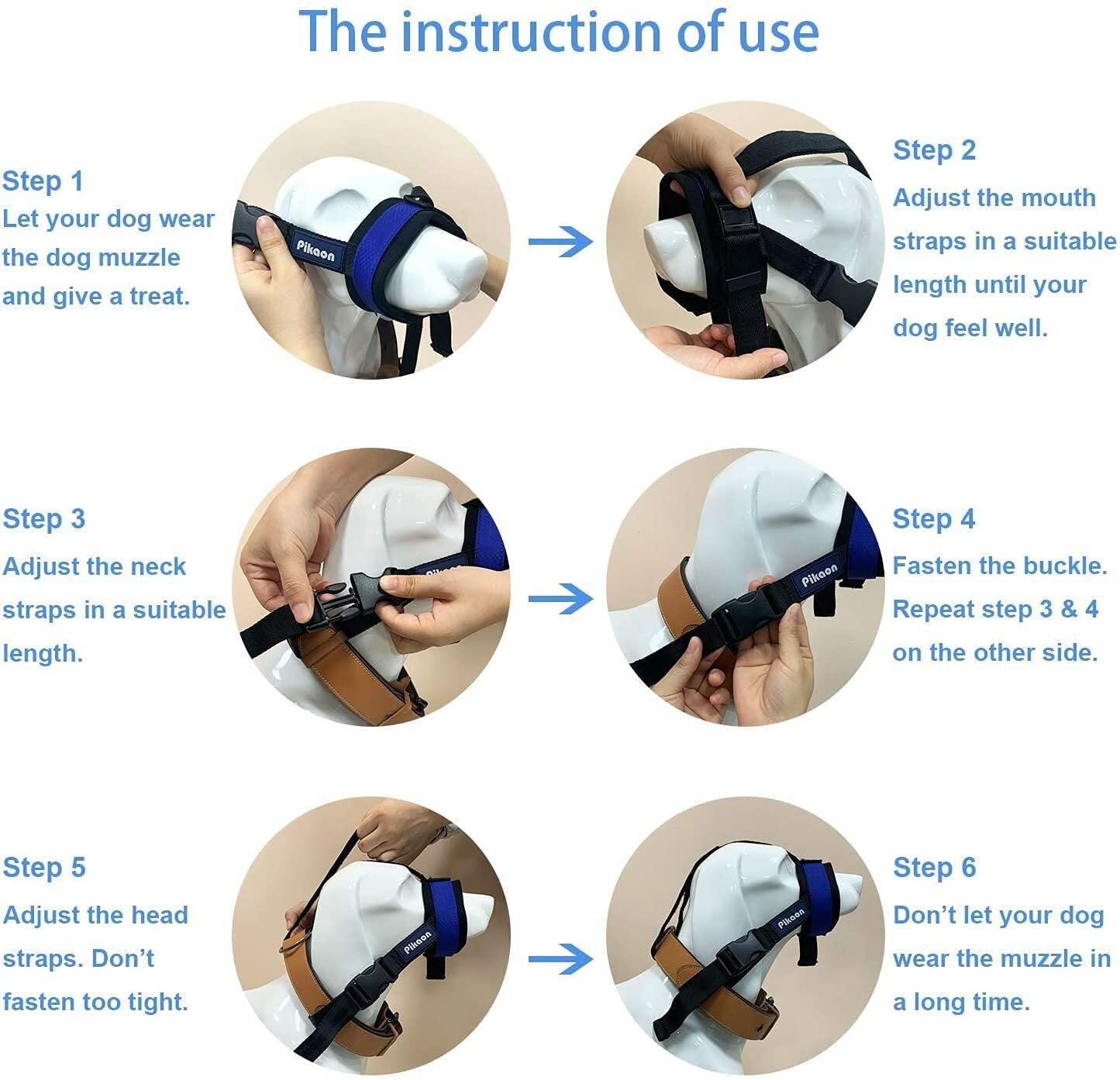 The instruction of use

Step 1
Let your dog wear the dog muzzle and give a treat.

Pikaon

Step 2
Adjust the mouth straps in a suitable length until your dog feel well.

Step 3
Adjust the neck straps in a suitable length.

Pikaon

Step 4
Fasten the buckle. Repeat step 3 & 4 on the other side.

Pikaon

Step 5
Adjust the head straps. Don't fasten too tight.

Pikaon

Step 6
Don't let your dog wear the muzzle in a long time.

Pikaon