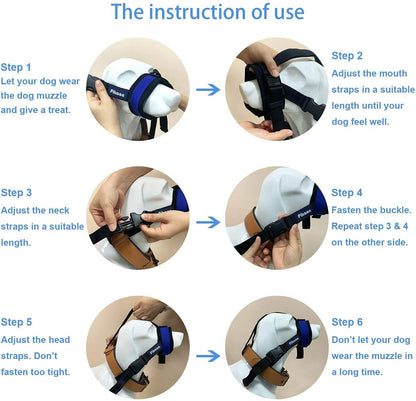 The instruction of use

Step 1
Let your dog wear the dog muzzle and give a treat.

Step 2
Adjust the mouth straps in a suitable length until your dog feel well.

Step 3
Adjust the neck straps in a suitable length.

Step 4
Fasten the buckle. Repeat step 3 & 4 on the other side.

Step 5
Adjust the head straps. Don't fasten too tight.

Step 6
Don't let your dog wear the muzzle in a long time.