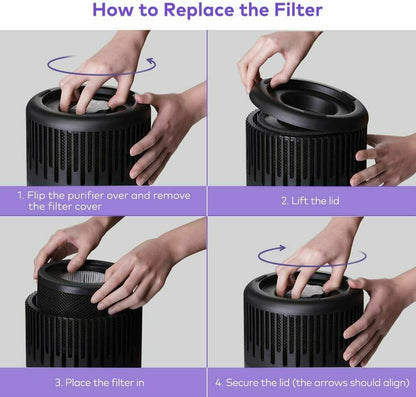 How to Replace the Filter

1. Flip the purifier over and remove the filter cover

2. Lift the lid

3. Place the filter in

4. Secure the lid (the arrows should align)