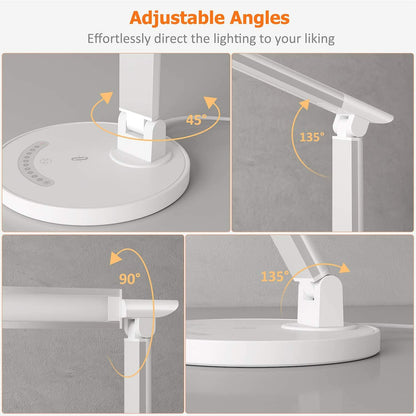 Adjustable Angles

Effortlessly direct the lighting to your liking

45°

135°

90°

135°