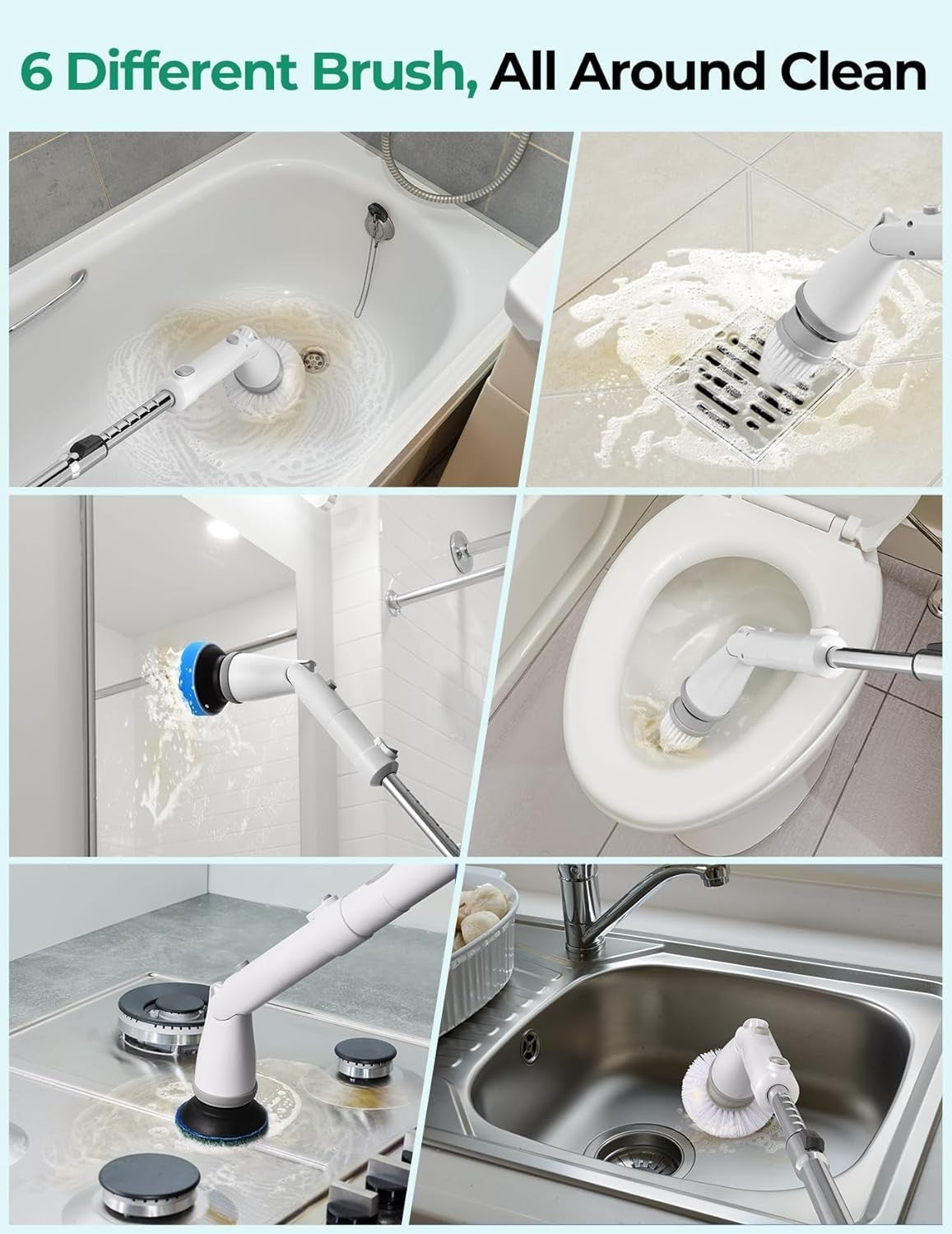 6 Different Brush, All Around Clean